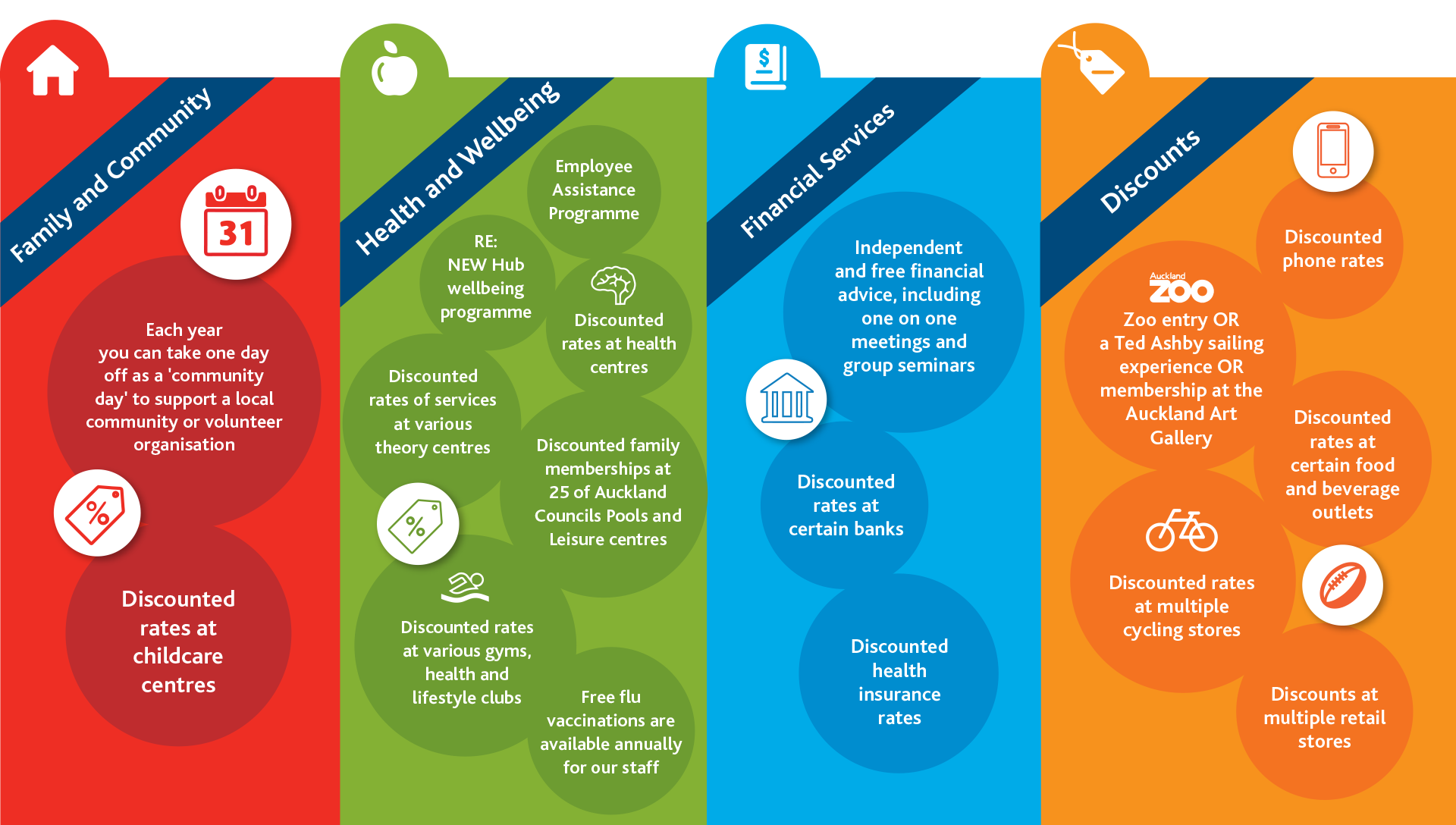 Family and Community

31

Each year you can take one day off as a 'community day' to support a local community or volunteer organisation

Discounted rates at childcare centres

Health and Wellbeing

Employee Assistance Programme

RE: NEW Hub wellbeing programme

Discounted rates at health centres

Discounted rates of services at various theory centres

Discounted family memberships at 25 of Auckland Councils Pools and Leisure centres

Discounted rates at various gyms, health and lifestyle clubs

Free flu vaccinations are available annually for our staff

Financial Services

Independent and free financial advice, including one on one meetings and group seminars

Discounted rates at certain banks

Discounted health insurance rates

Discounts

Discounted phone rates

Auckland ZOO

Zoo entry OR a Ted Ashby sailing experience OR membership at the Auckland Art Gallery

Discounted rates at certain food and beverage outlets

Discounted rates at multiple cycling stores

Discounts at multiple retail stores